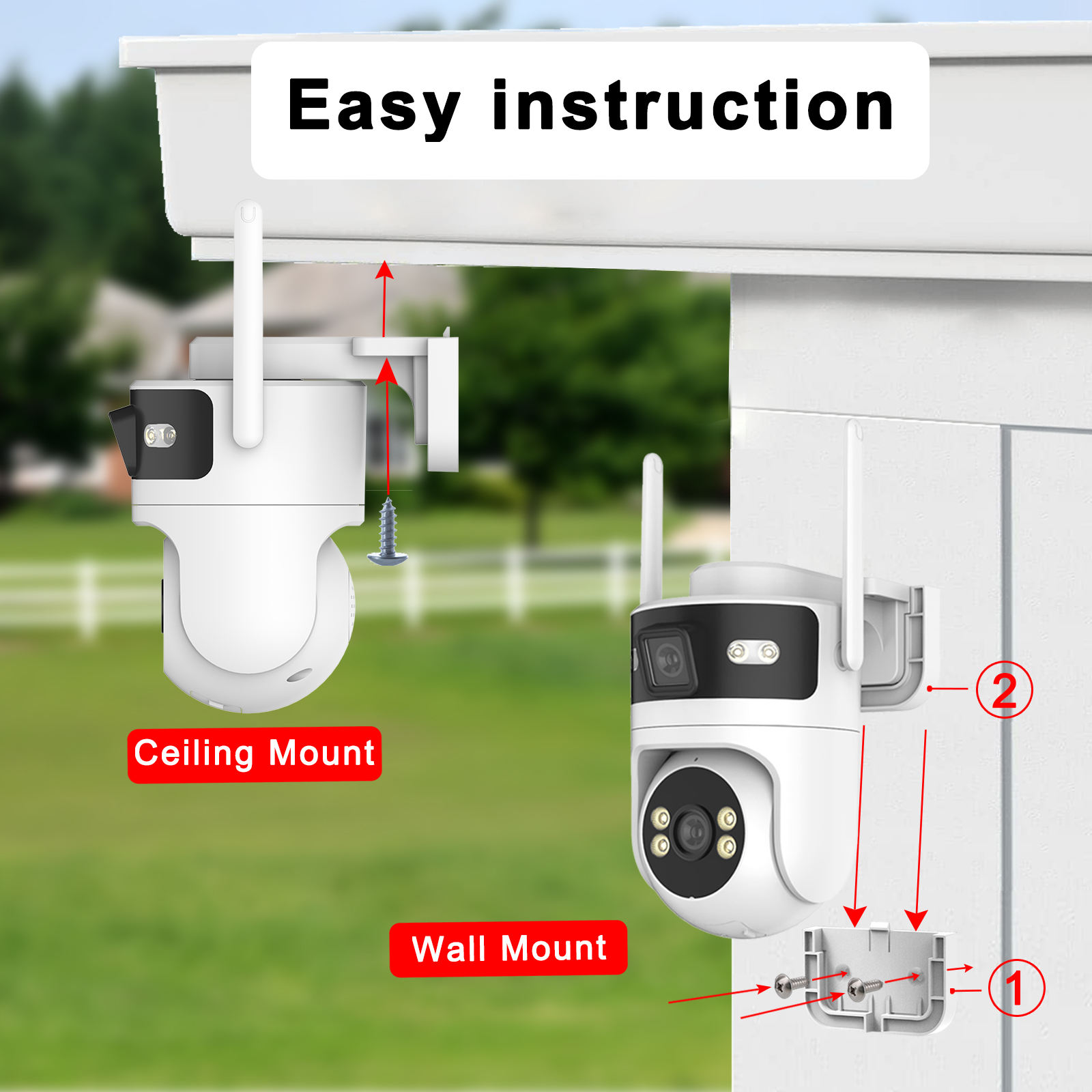 Easy instruction

Ceiling Mount

②

Wall Mount

①