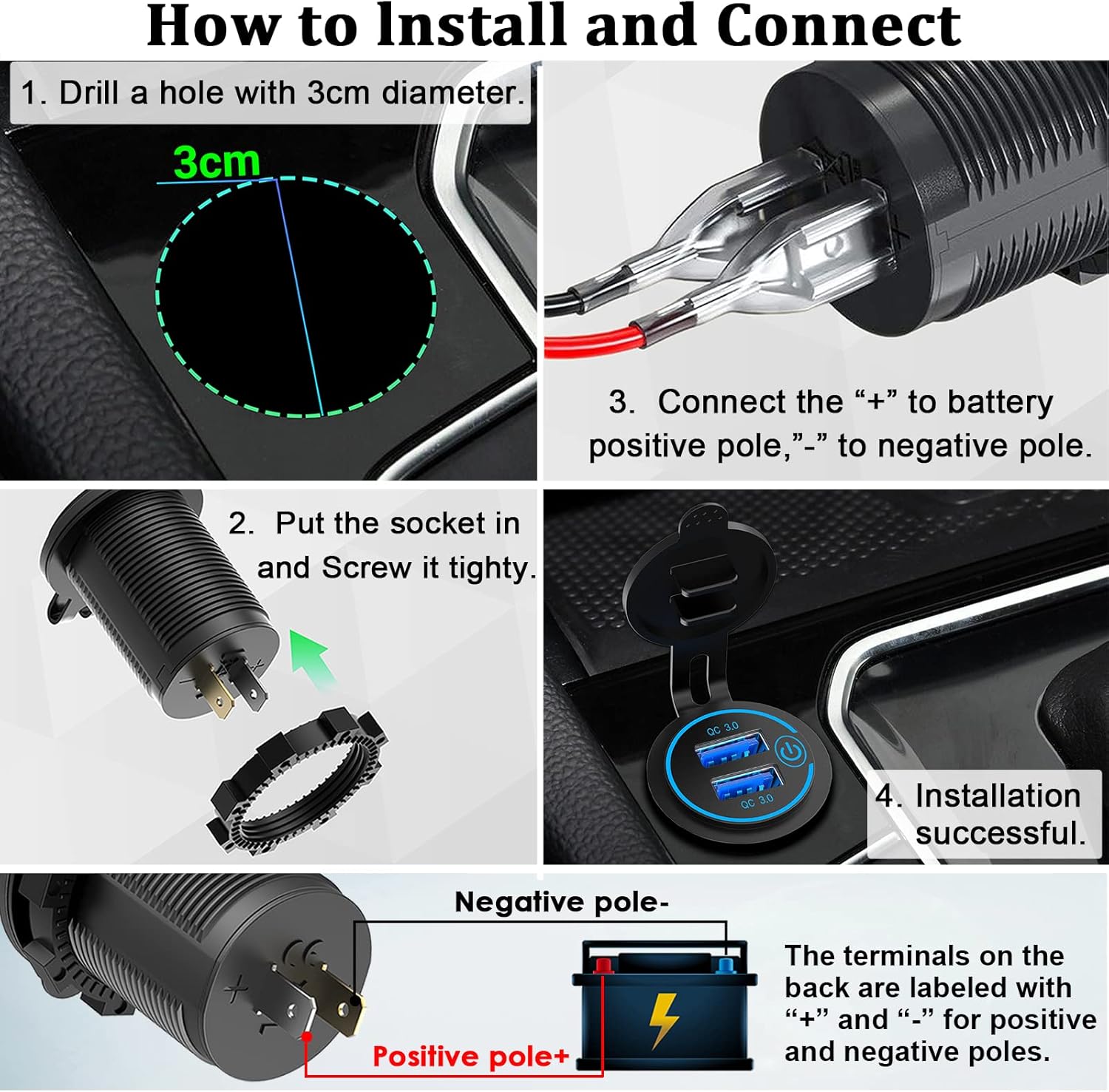 How to Install and Connect

1. Drill a hole with 3cm diameter.

3cm

3. Connect the “+” to battery positive pole,”-” to negative pole.

2. Put the socket in and Screw it tighty.

QC 3.0

QC 3.0

4. Installation successful.

Negative pole-

Positive pole+

The terminals on the back are labeled with “+” and “-” for positive and negative poles.