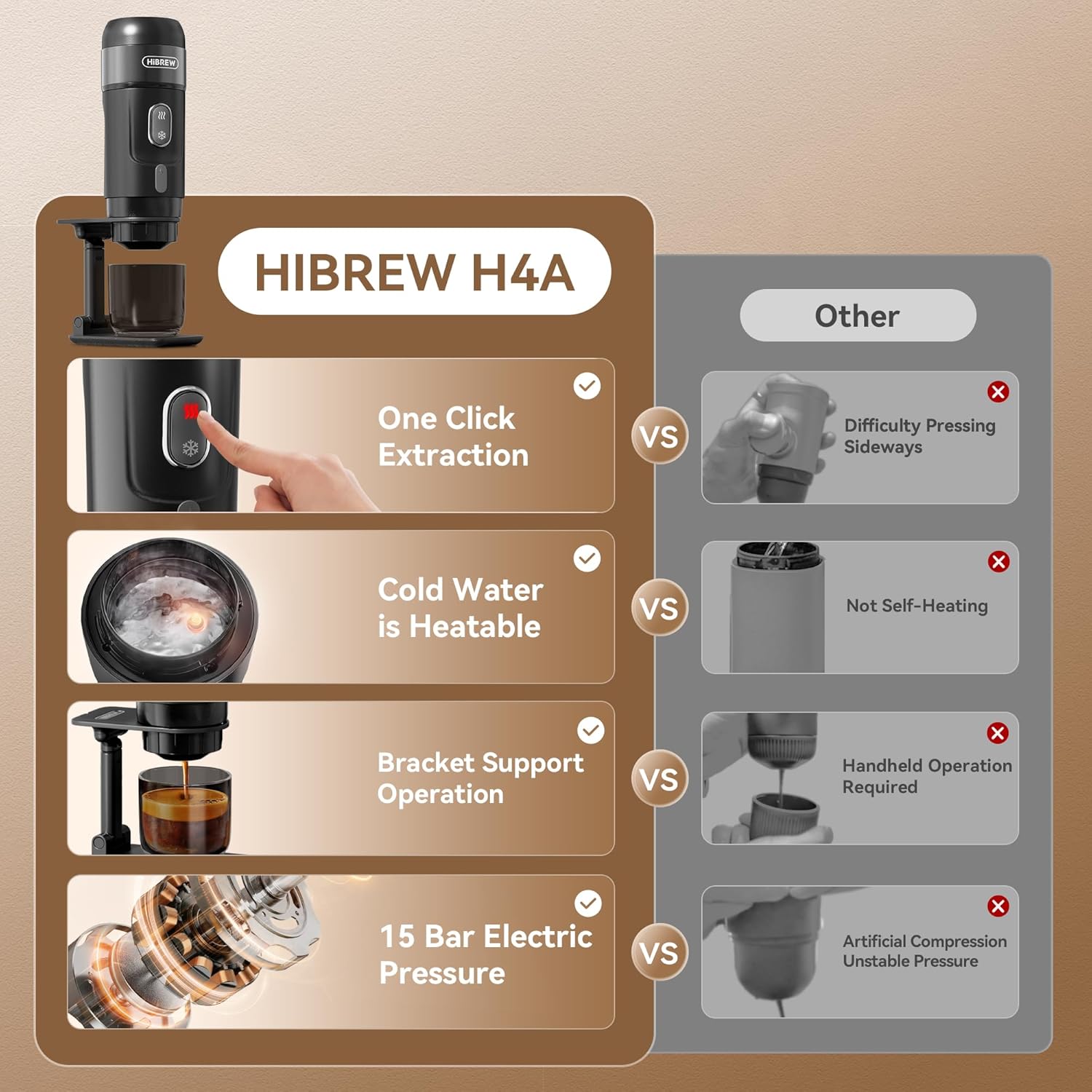 HiBREW

HIBREW H4A

Other

One Click Extraction

VS

Difficulty Pressing Sideways

Cold Water is Heatable

VS

Not Self-Heating

Bracket Support Operation

VS

Handheld Operation Required

15 Bar Electric Pressure

VS

Artificial Compression Unstable Pressure