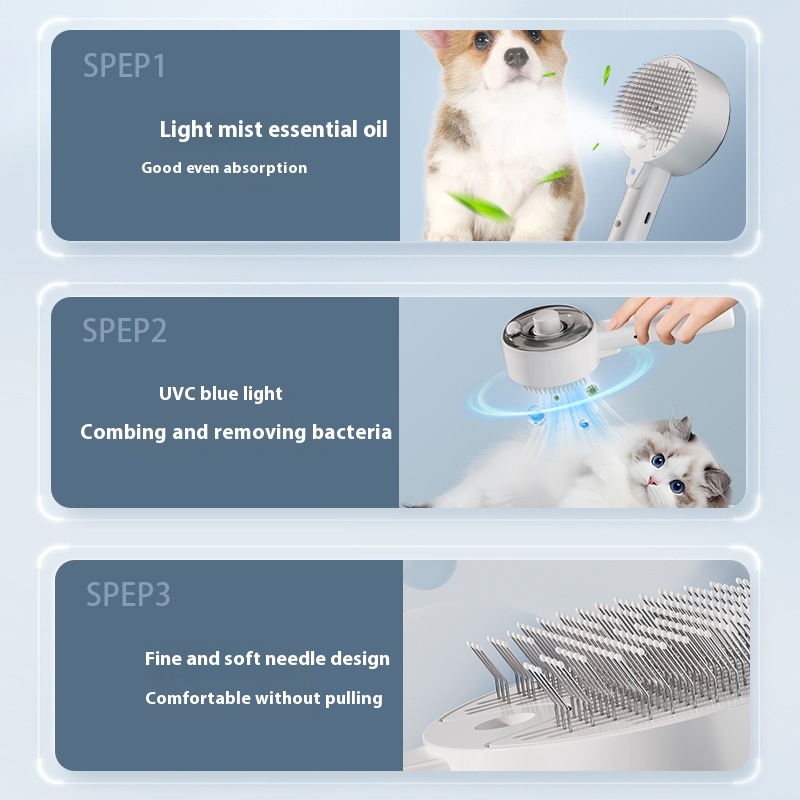 SPEP1

Light mist essential oil

Good even absorption

SPEP2

UVC blue light

Combing and removing bacteria

SPEP3

Fine and soft needle design

Comfortable without pulling