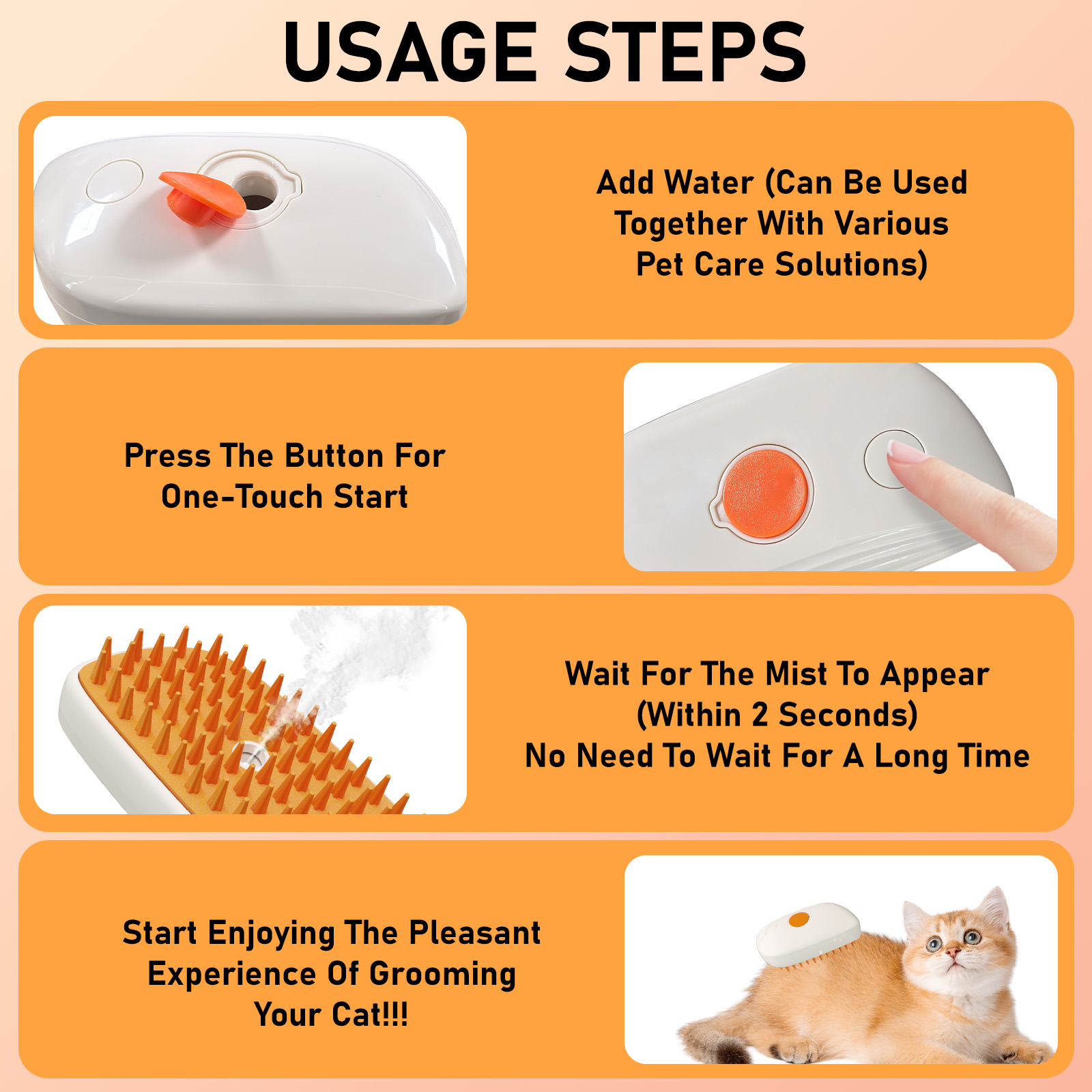 USAGE STEPS

Add Water (Can Be Used Together With Various Pet Care Solutions)

Press The Button For One-Touch Start

Wait For The Mist To Appear (Within 2 Seconds)
No Need To Wait For A Long Time

Start Enjoying The Pleasant Experience Of Grooming Your Cat!!!