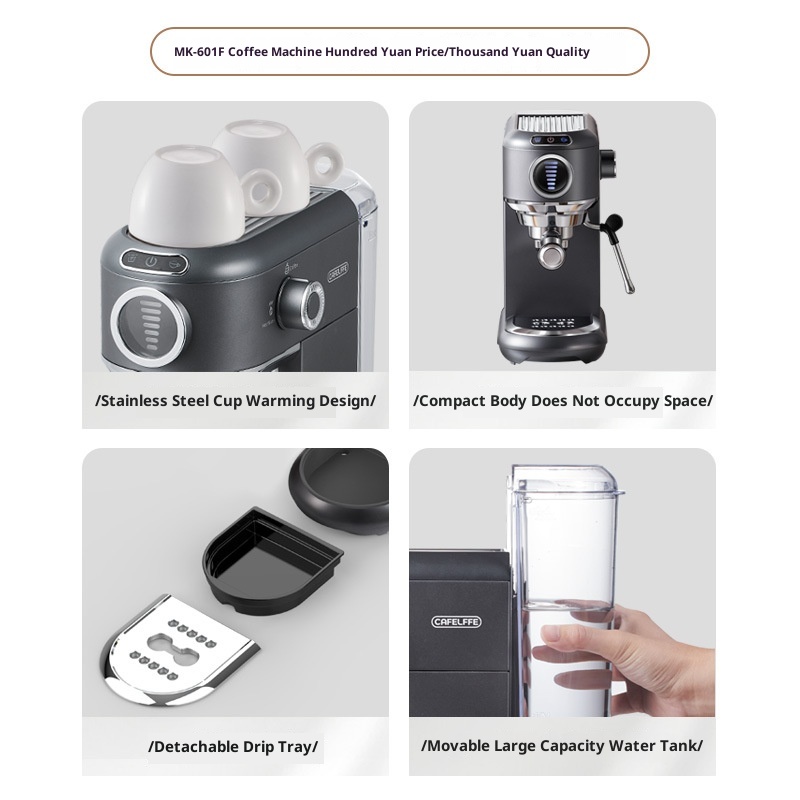 MK-601F Coffee Machine Hundred Yuan Price/Thousand Yuan Quality

CAFELFFE

/Stainless Steel Cup Warming Design/

/Compact Body Does Not Occupy Space/

/Detachable Drip Tray/

CAFELFFE

/Movable Large Capacity Water Tank/