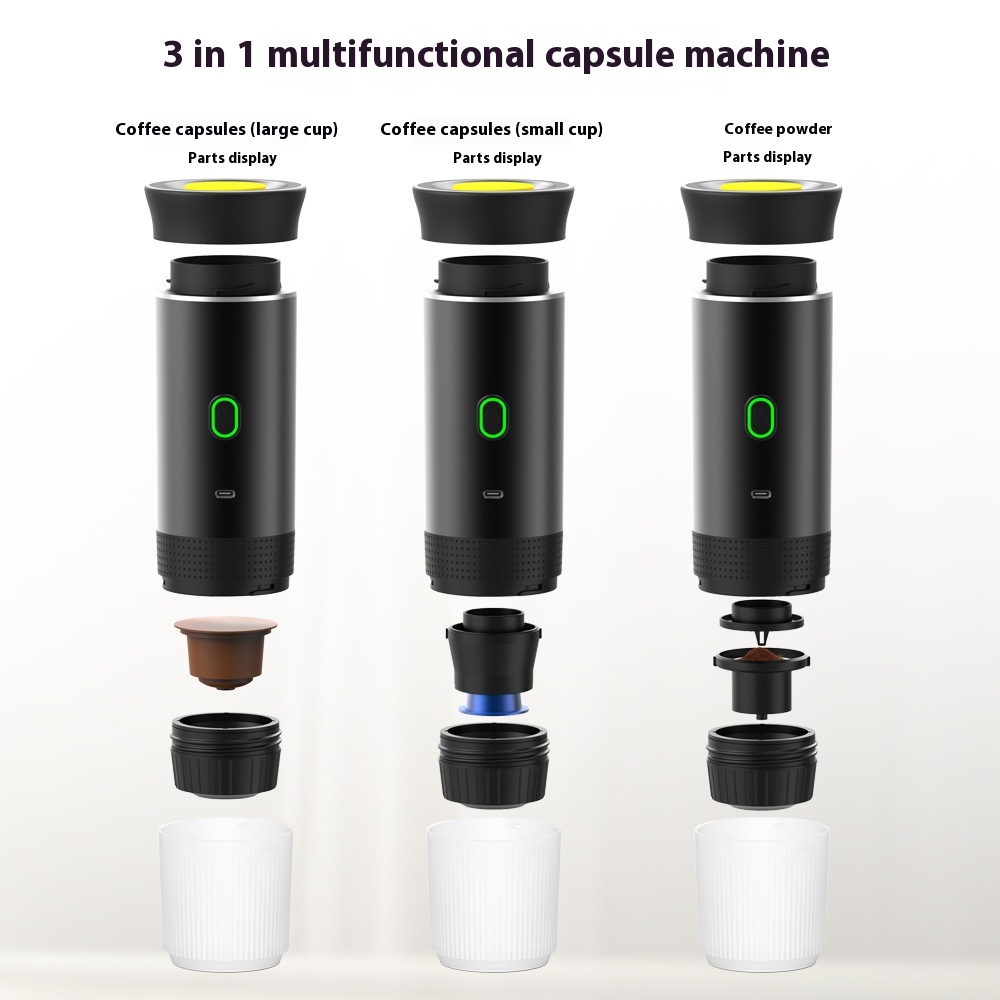 3 in 1 multifunctional capsule machine

Coffee capsules (large cup)
Parts display

Coffee capsules (small cup)
Parts display

Coffee powder
Parts display